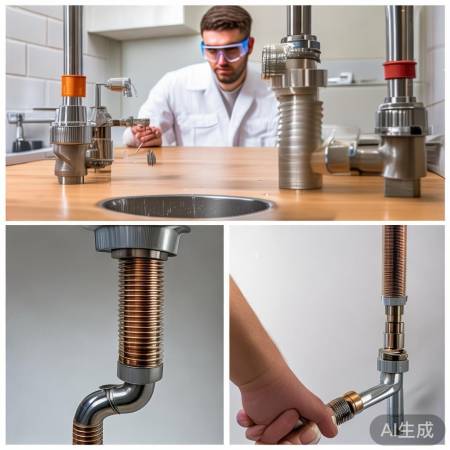 AI生成